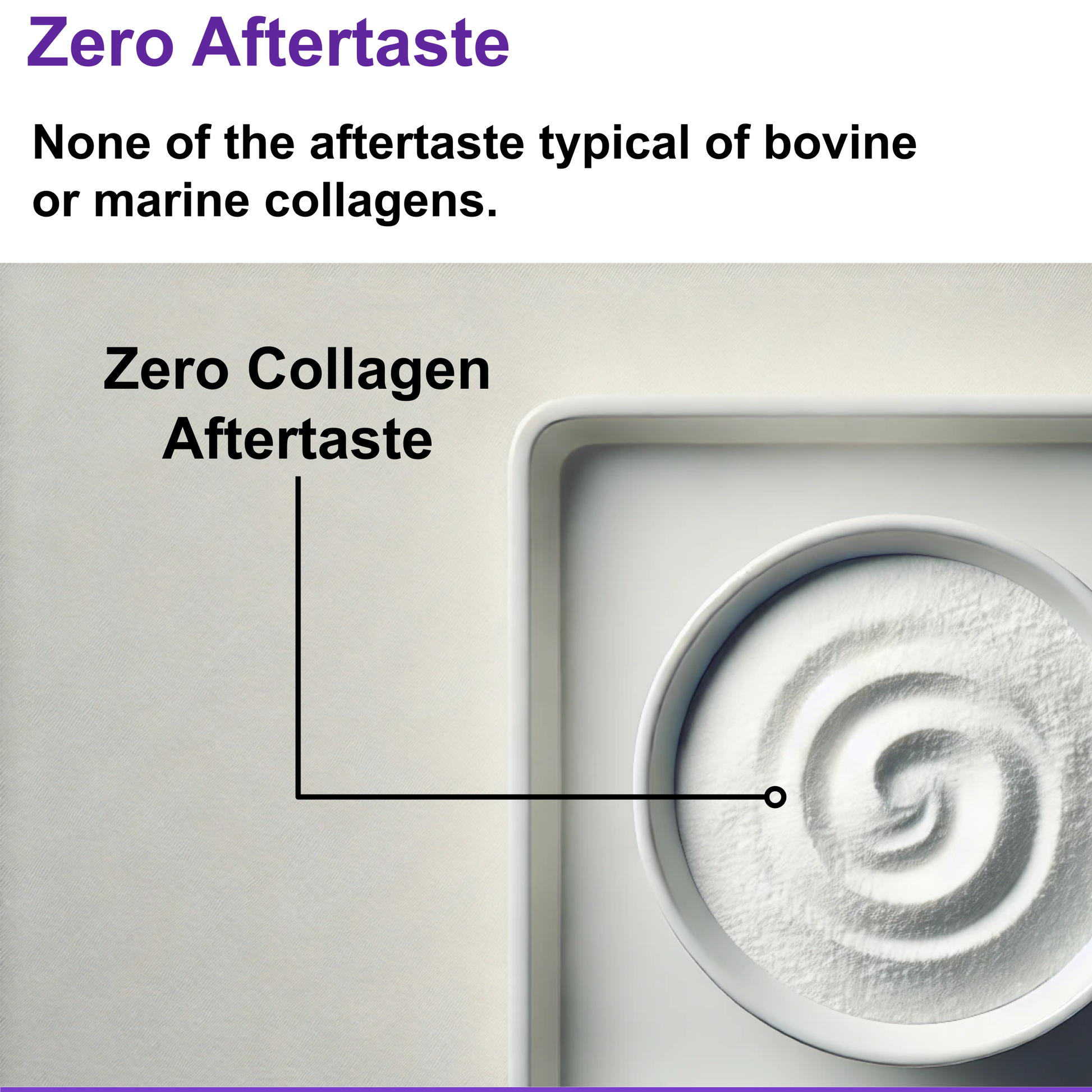 Zero Aftertaste

None of the aftertaste typical of bovine or marine collagens.

Zero Collagen Aftertaste